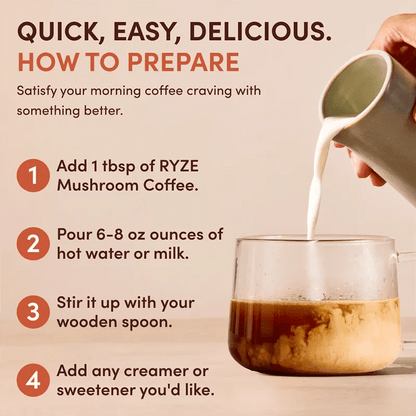 QUICK, EASY, DELICIOUS.
HOW TO PREPARE

Satisfy your morning coffee craving with something better.

1 Add 1 tbsp of RYZE Mushroom Coffee.

2 Pour 6-8 oz ounces of hot water or milk.

3 Stir it up with your wooden spoon.

4 Add any creamer or sweetener you'd like.