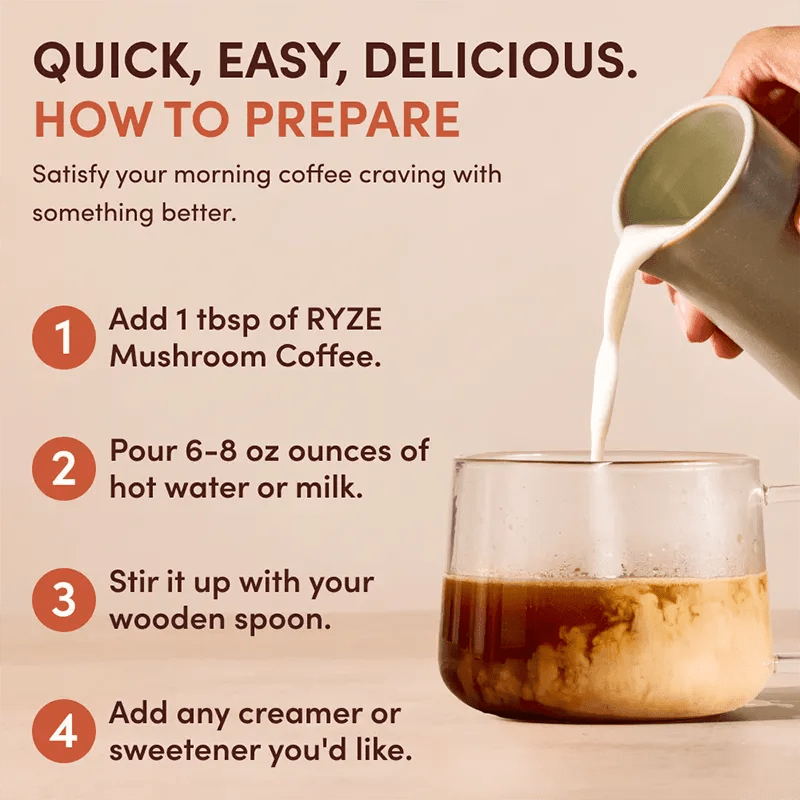 QUICK, EASY, DELICIOUS.
HOW TO PREPARE

Satisfy your morning coffee craving with something better.

1 Add 1 tbsp of RYZE Mushroom Coffee.

2 Pour 6-8 oz ounces of hot water or milk.

3 Stir it up with your wooden spoon.

4 Add any creamer or sweetener you'd like.