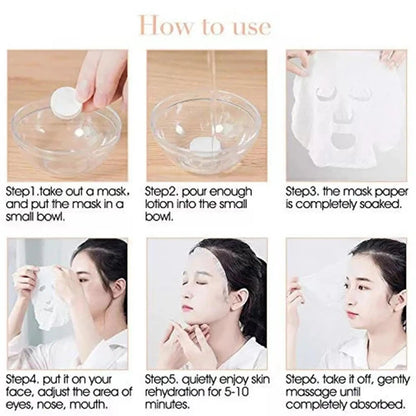 How to use

Step1.take out a mask, and put the mask in a small bowl.

Step2. pour enough lotion into the small bowl.

Step3. the mask paper is completely soaked.

Step4. put it on your face, adjust the area of eyes, nose, mouth.

Step5. quietly enjoy skin rehydration for 5-10 minutes.

Step6. take it off, gently massage until completely absorbed.