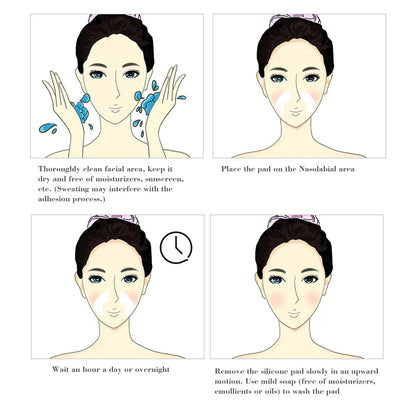 Thoroughly clean facial area, keep it dry and free of moisturizers, sunscreen, etc. (Sweating may interfere with the adhesion process.)

Place the pad on the Nasolabial area

Wait an hour a day or overnight

Remove the silicone pad slowly in an upward motion. Use mild soap (free of moisturizers, emollients or oils) to wash the pad