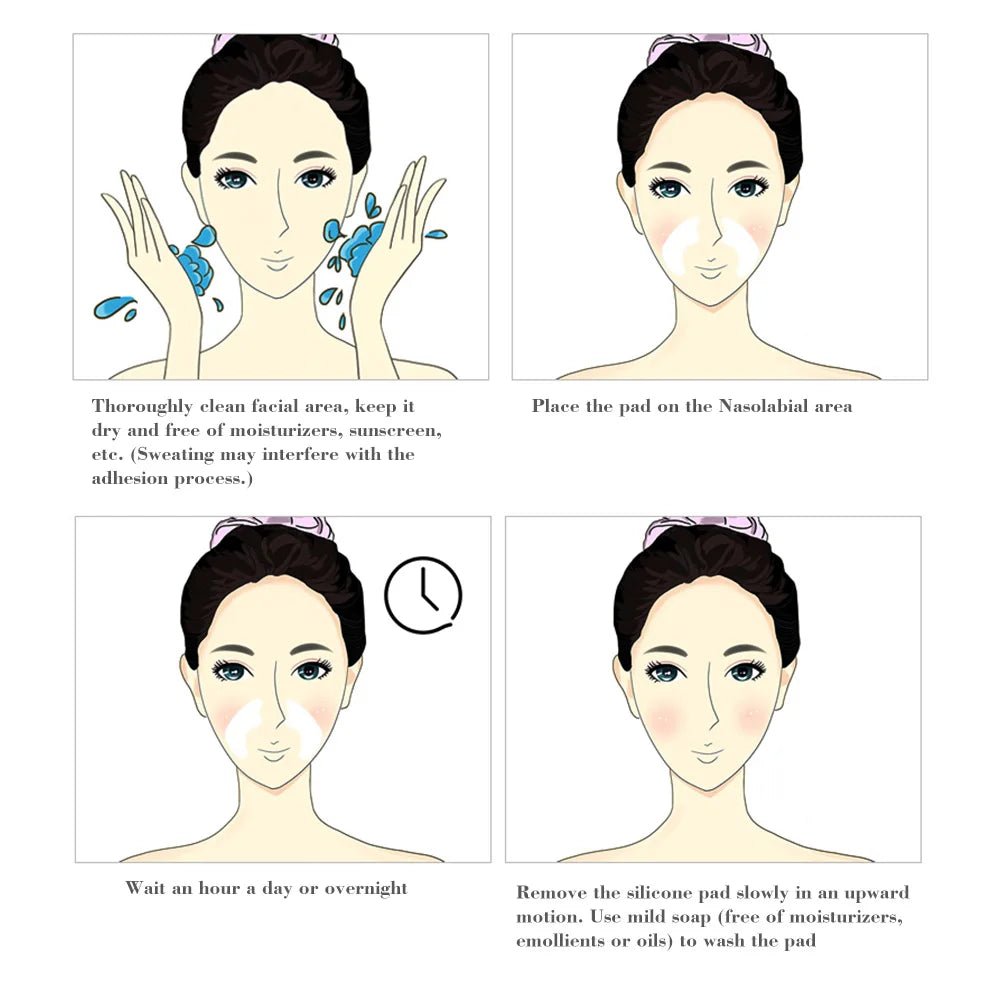 Thoroughly clean facial area, keep it dry and free of moisturizers, sunscreen, etc. (Sweating may interfere with the adhesion process.)

Place the pad on the Nasolabial area

Wait an hour a day or overnight

Remove the silicone pad slowly in an upward motion. Use mild soap (free of moisturizers, emollients or oils) to wash the pad